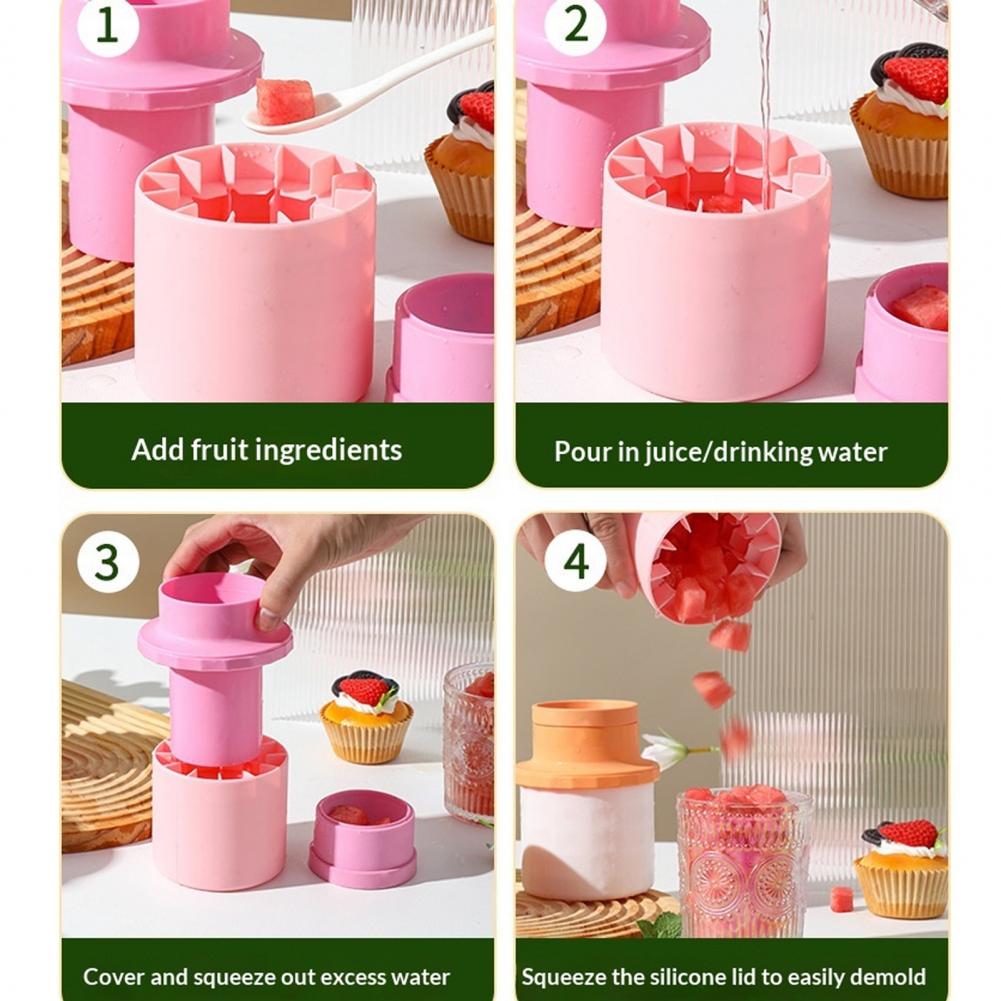 1

Add fruit ingredients

2

Pour in juice/drinking water

3

Cover and squeeze out excess water

4

Squeeze the silicone lid to easily demold